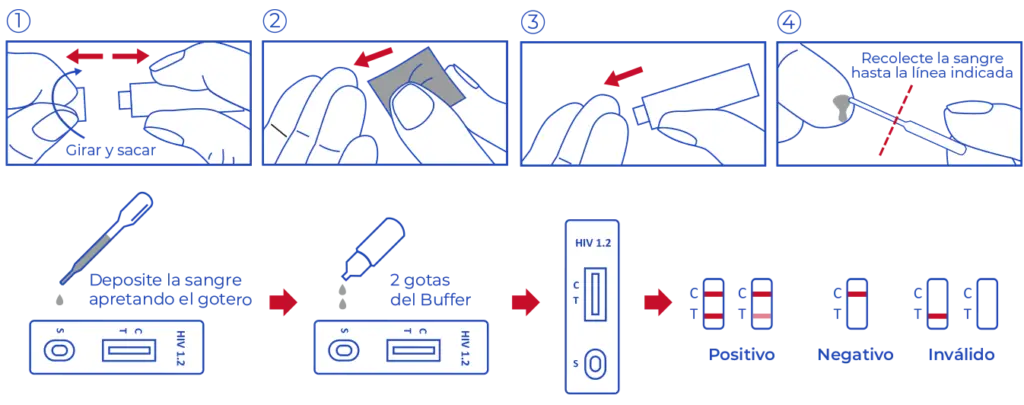 ①
Girar y sacar

②

③

④
Recolecte la sangre hasta la línea indicada

Deposite la sangre apretando el gotero

S T C HIV 1.2

2 gotas del Buffer

S T C HIV 1.2

HIV 1.2
C
T
S

C
T
C
T
Positivo

C
T
Negativo

C
T
C
T
Inválido